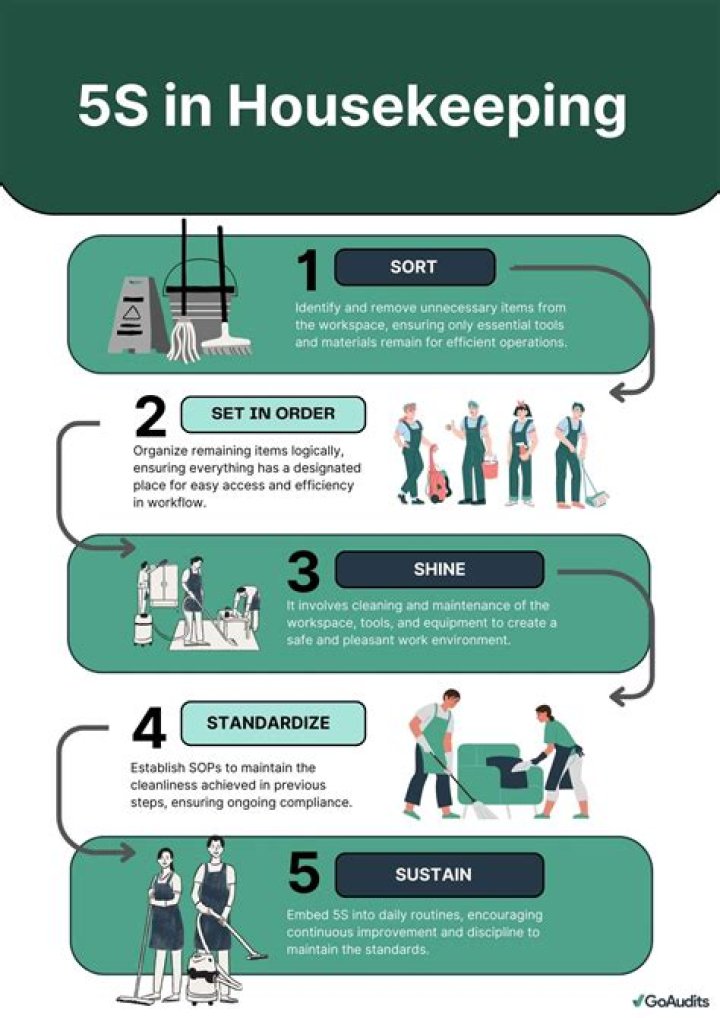 5S in Housekeeping

1 SORT

Identify and remove unnecessary items from the workspace, ensuring only essential tools and materials remain for efficient operations.

2 SET IN ORDER

Organize remaining items logically, ensuring everything has a designated place for easy access and efficiency in workflow.

3 SHINE

It involves cleaning and maintenance of the workspace, tools, and equipment to create a safe and pleasant work environment.

4 STANDARDIZE

Establish SOPs to maintain the cleanliness achieved in previous steps, ensuring ongoing compliance.

5 SUSTAIN

Embed 5S into daily routines, encouraging continuous improvement and discipline to maintain the standards.

GoAudits