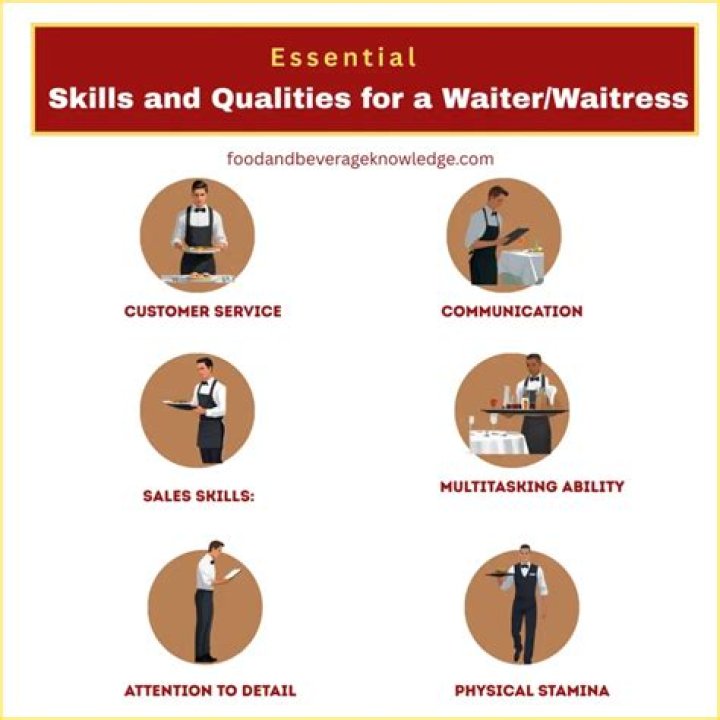 Essential
Skills and Qualities for a Waiter/Waitress

foodandbeverageknowledge.com

CUSTOMER SERVICE

COMMUNICATION

SALES SKILLS:

MULTITASKING ABILITY

ATTENTION TO DETAIL

PHYSICAL STAMINA