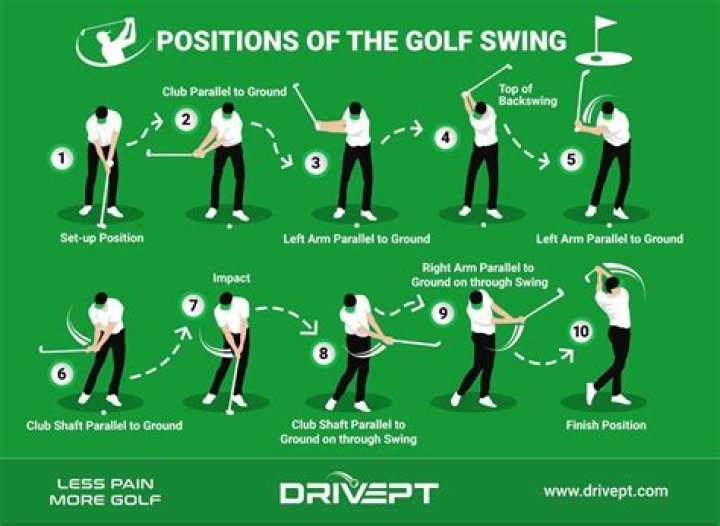 POSITIONS OF THE GOLF SWING

1
Set-up Position

2
Club Parallel to Ground

3
Left Arm Parallel to Ground

4
Top of Backswing

5
Left Arm Parallel to Ground

6
Club Shaft Parallel to Ground

7
Impact

8
Club Shaft Parallel to Ground on through Swing

9
Right Arm Parallel to Ground on through Swing

10
Finish Position

LESS PAIN MORE GOLF

DRIVEPT

www.drivept.com