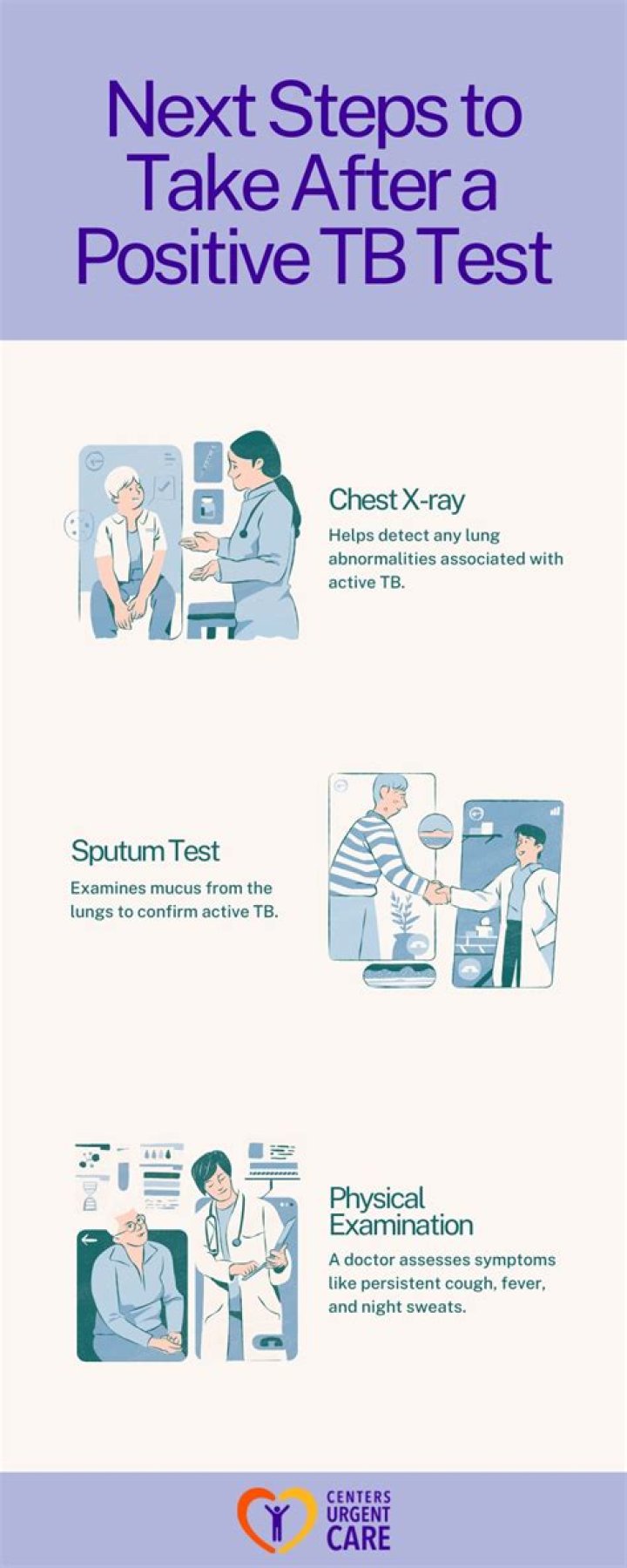 Next Steps to Take After a Positive TB Test

Chest X-ray

Helps detect any lung abnormalities associated with active TB.

Sputum Test

Examines mucus from the lungs to confirm active TB.

Physical Examination

A doctor assesses symptoms like persistent cough, fever, and night sweats.

CENTERS URGENT CARE